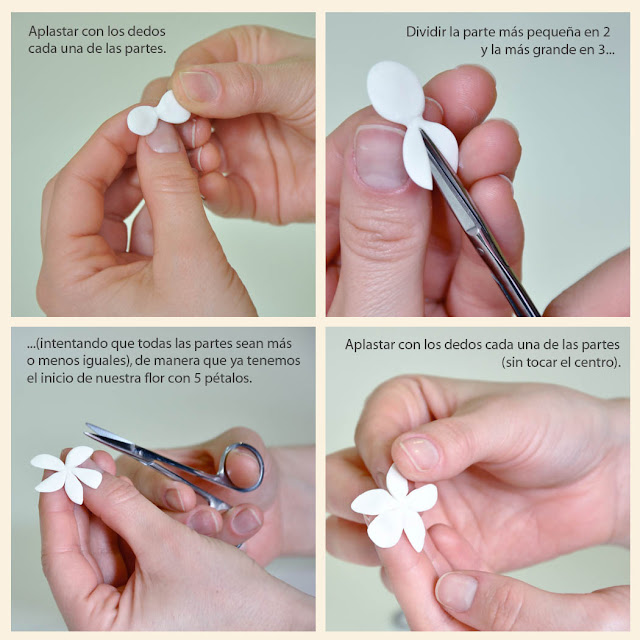 Aplastar con los dedos cada una de las partes.

Dividir la parte más pequeña en 2 y la más grande en 3...

...(intentando que todas las partes sean más o menos iguales), de manera que ya tenemos el inicio de nuestra flor con 5 pétalos.

Aplastar con los dedos cada una de las partes (sin tocar el centro).