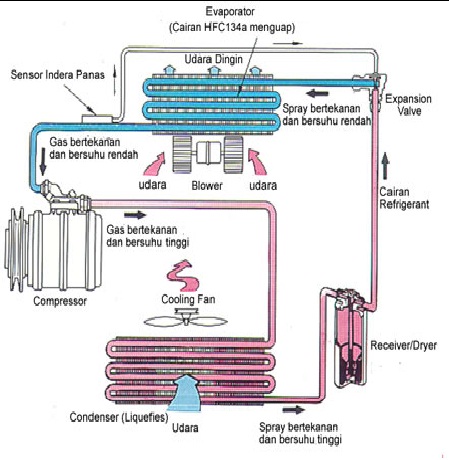 Evaporator
(Cairan HFC134a menguap)

Udara Dingin

Sensor Indera Panas

Expansion Valve

Spray bertekanan dan bersuhu rendah

Gas bertekanan dan bersuhu rendah

udara

Blower

udara

Cairan Refrigerant

Gas bertekanan dan bersuhu tinggi

Compressor

Cooling Fan

Receiver/Dryer

Condenser (Liquefies)

Udara

Spray bertekanan dan bersuhu tinggi