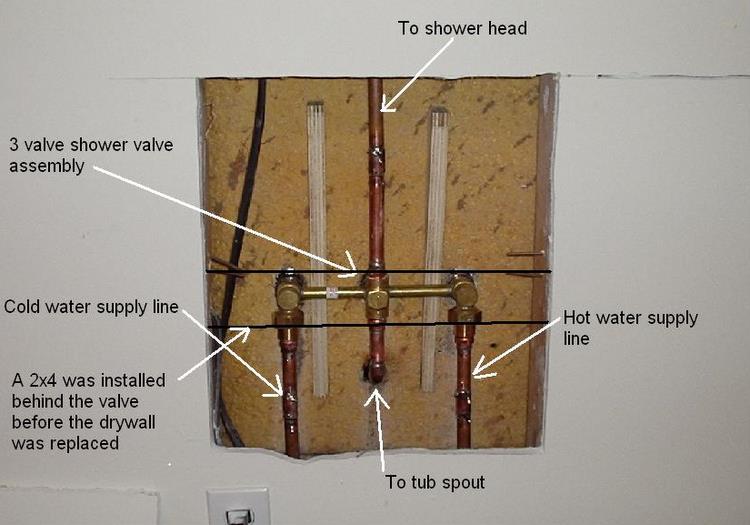 To shower head

3 valve shower valve assembly

Cold water supply line

Hot water supply line

A 2x4 was installed behind the valve before the drywall was replaced

To tub spout