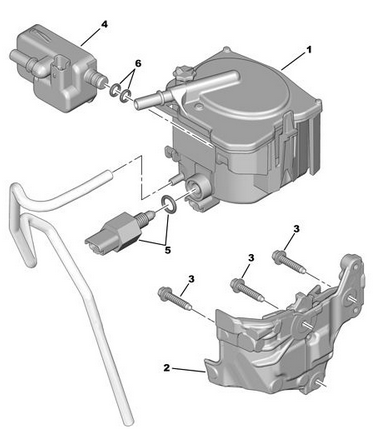 4
1
6
5
3
3
3
2