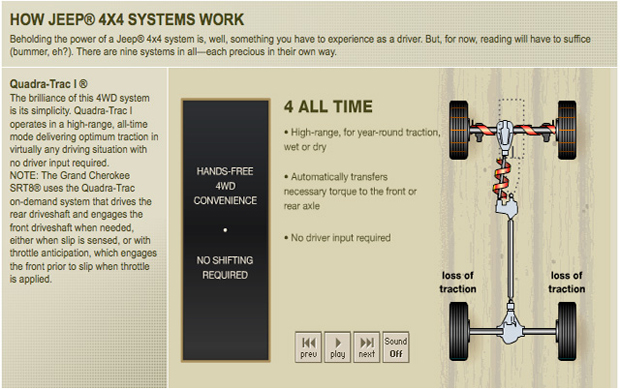 HOW JEEP® 4X4 SYSTEMS WORK

Beholding the power of a Jeep® 4x4 system is, well, something you have to experience as a driver. But, for now, reading will have to suffice (bummer, eh?). There are nine systems in all—each precious in their own way.

Quadra-Trac I ®

The brilliance of this 4WD system is its simplicity. Quadra-Trac I operates in a high-range, all-time mode delivering optimum traction in virtually any driving situation with no driver input required.
NOTE: The Grand Cherokee SRT8® uses the Quadra-Trac on-demand system that drives the rear driveshaft and engages the front driveshaft when needed, either when slip is sensed, or with throttle anticipation, which engages the front prior to slip when throttle is applied.

HANDS-FREE 4WD CONVENIENCE

•

NO SHIFTING REQUIRED

4 ALL TIME

• High-range, for year-round traction, wet or dry

• Automatically transfers necessary torque to the front or rear axle

• No driver input required

loss of traction

loss of traction

prev play next Sound Off