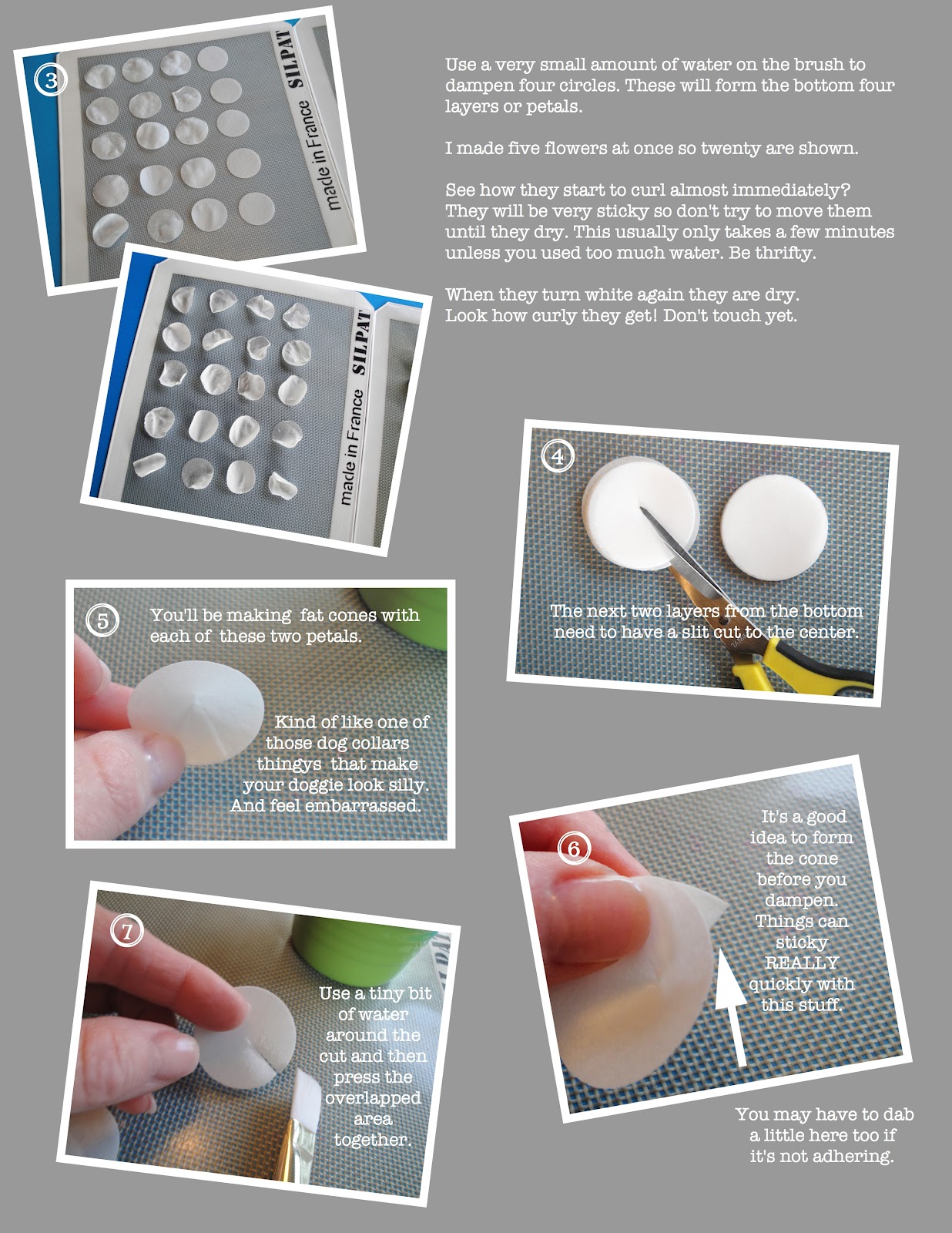 3

SILPAT

made in France

SILPAT

made in France

Use a very small amount of water on the brush to dampen four circles. These will form the bottom four layers or petals.

I made five flowers at once so twenty are shown.

See how they start to curl almost immediately? They will be very sticky so don't try to move them until they dry. This usually only takes a few minutes unless you used too much water. Be thrifty.

When they turn white again they are dry. Look how curly they get! Don't touch yet.

4

The next two layers from the bottom need to have a slit cut to the center.

5

You'll be making fat cones with each of these two petals.

Kind of like one of those dog collars thingys that make your doggie look silly. And feel embarrassed.

6

It's a good idea to form the cone before you dampen. Things can sticky REALLY quickly with this stuff.

You may have to dab a little here too if it's not adhering.

7

Use a tiny bit of water around the cut and then press the overlapped area together.