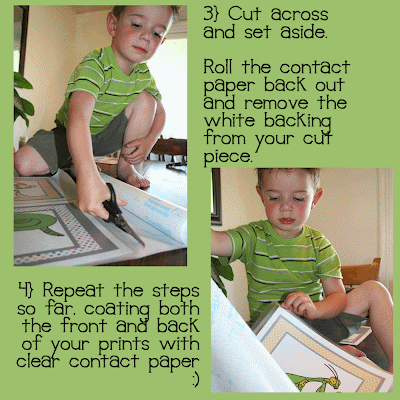 3} Cut across and set aside.

Roll the contact paper back out and remove the white backing from your cut piece.

4} Repeat the steps so far, coating both the front and back of your prints with clear contact paper :)