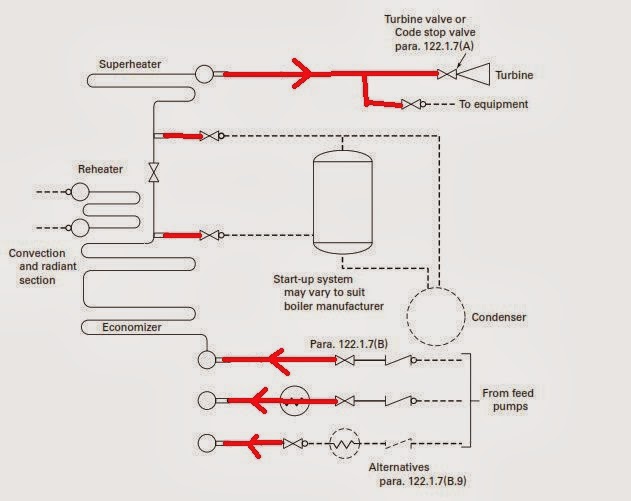 Turbine valve or
Code stop valve
para. 122.1.7(A)

Superheater

Turbine

To equipment

Reheater

Convection
and radiant
section

Start-up system
may vary to suit
boiler manufacturer

Condenser

Economizer

Para. 122.1.7(B)

From feed
pumps

Alternatives
para. 122.1.7(B.9)