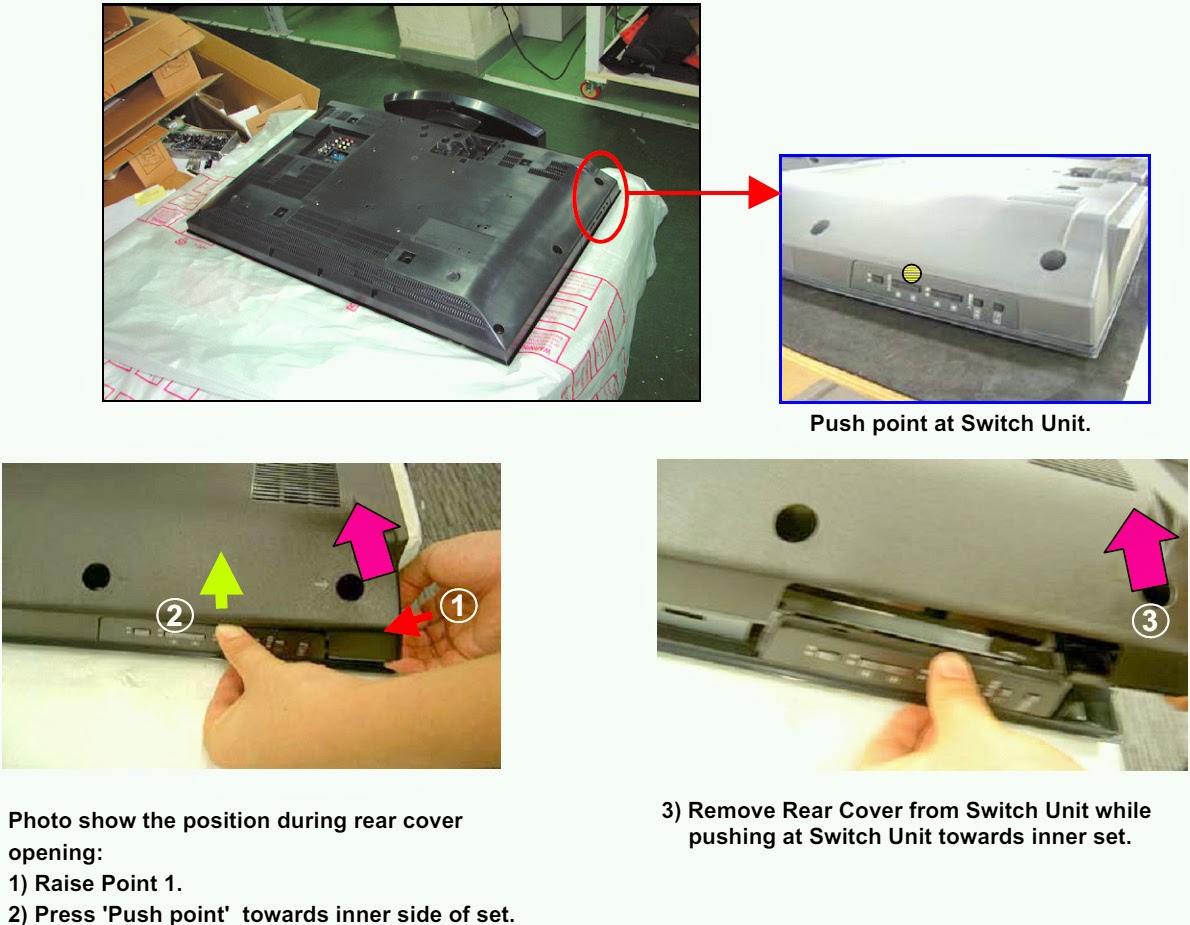 Push point at Switch Unit.

2

1

3

Photo show the position during rear cover opening:
1) Raise Point 1.
2) Press 'Push point' towards inner side of set.

3) Remove Rear Cover from Switch Unit while pushing at Switch Unit towards inner set.