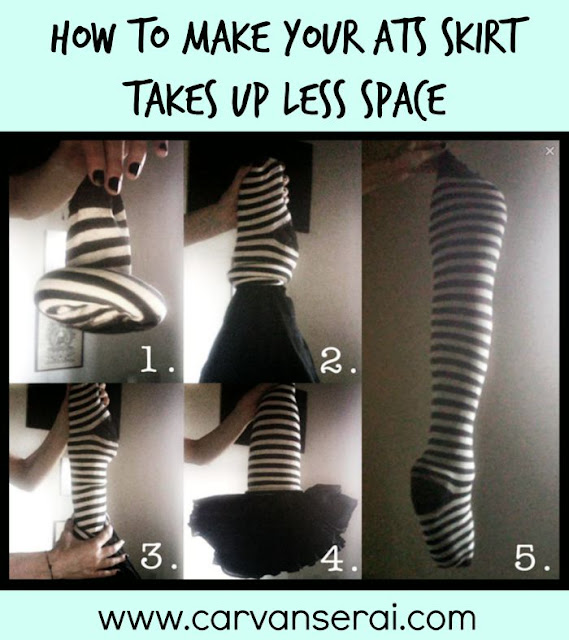 HOW TO MAKE YOUR ATS SKIRT TAKES UP LESS SPACE

1.

2.

3.

4.

5.

www.carvanserai.com