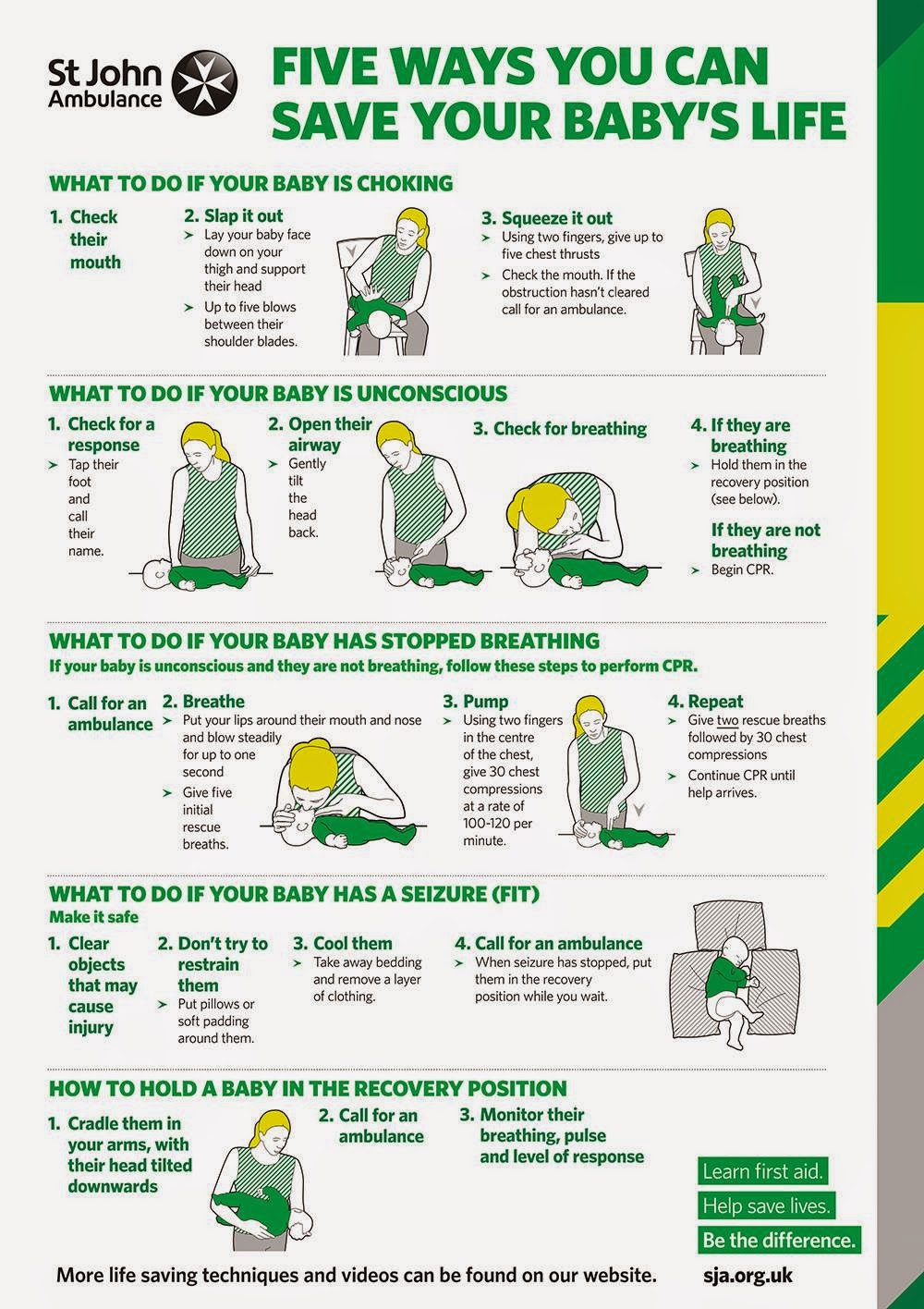 St John Ambulance

FIVE WAYS YOU CAN SAVE YOUR BABY'S LIFE

WHAT TO DO IF YOUR BABY IS CHOKING

1. Check their mouth

2. Slap it out
➤ Lay your baby face down on your thigh and support their head
➤ Up to five blows between their shoulder blades.

3. Squeeze it out
➤ Using two fingers, give up to five chest thrusts
➤ Check the mouth. If the obstruction hasn't cleared call for an ambulance.

WHAT TO DO IF YOUR BABY IS UNCONSCIOUS

1. Check for a response
➤ Tap their foot and call their name.

2. Open their airway
➤ Gently tilt the head back.

3. Check for breathing

4. If they are breathing
➤ Hold them in the recovery position (see below).

If they are not breathing
➤ Begin CPR.

WHAT TO DO IF YOUR BABY HAS STOPPED BREATHING
If your baby is unconscious and they are not breathing, follow these steps to perform CPR.

1. Call for an ambulance

2. Breathe
➤ Put your lips around their mouth and nose and blow steadily for up to one second
➤ Give five initial rescue breaths.

3. Pump
➤ Using two fingers in the centre of the chest, give 30 chest compressions at a rate of 100-120 per minute.

4. Repeat
➤ Give two rescue breaths followed by 30 chest compressions
➤ Continue CPR until help arrives.

WHAT TO DO IF YOUR BABY HAS A SEIZURE (FIT)
Make it safe

1. Clear objects that may cause injury

2. Don't try to restrain them
➤ Put pillows or soft padding around them.

3. Cool them
➤ Take away bedding and remove a layer of clothing.

4. Call for an ambulance
➤ When seizure has stopped, put them in the recovery position while you wait.

HOW TO HOLD A BABY IN THE RECOVERY POSITION

1. Cradle them in your arms, with their head tilted downwards

2. Call for an ambulance

3. Monitor their breathing, pulse and level of response

Learn first aid.
Help save lives.
Be the difference.

More life saving techniques and videos can be found on our website. sja.org.uk