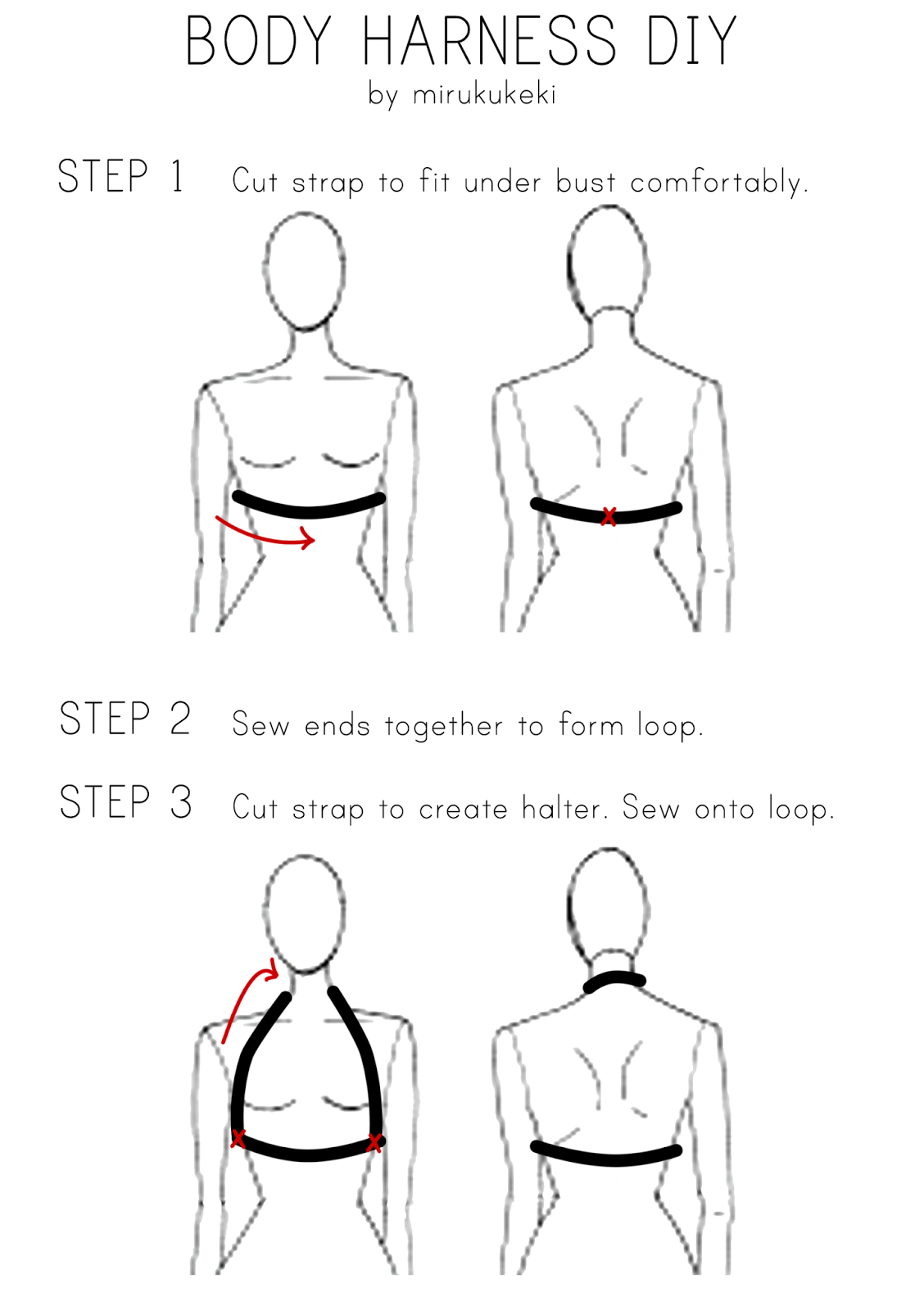 BODY HARNESS DIY
by mirukukeki

STEP 1 Cut strap to fit under bust comfortably.

STEP 2 Sew ends together to form loop.

STEP 3 Cut strap to create halter. Sew onto loop.