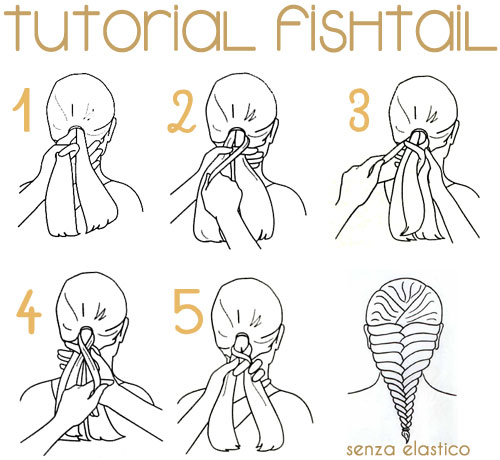 tutorial fishtail

1

2

3

4

5

senza elastico