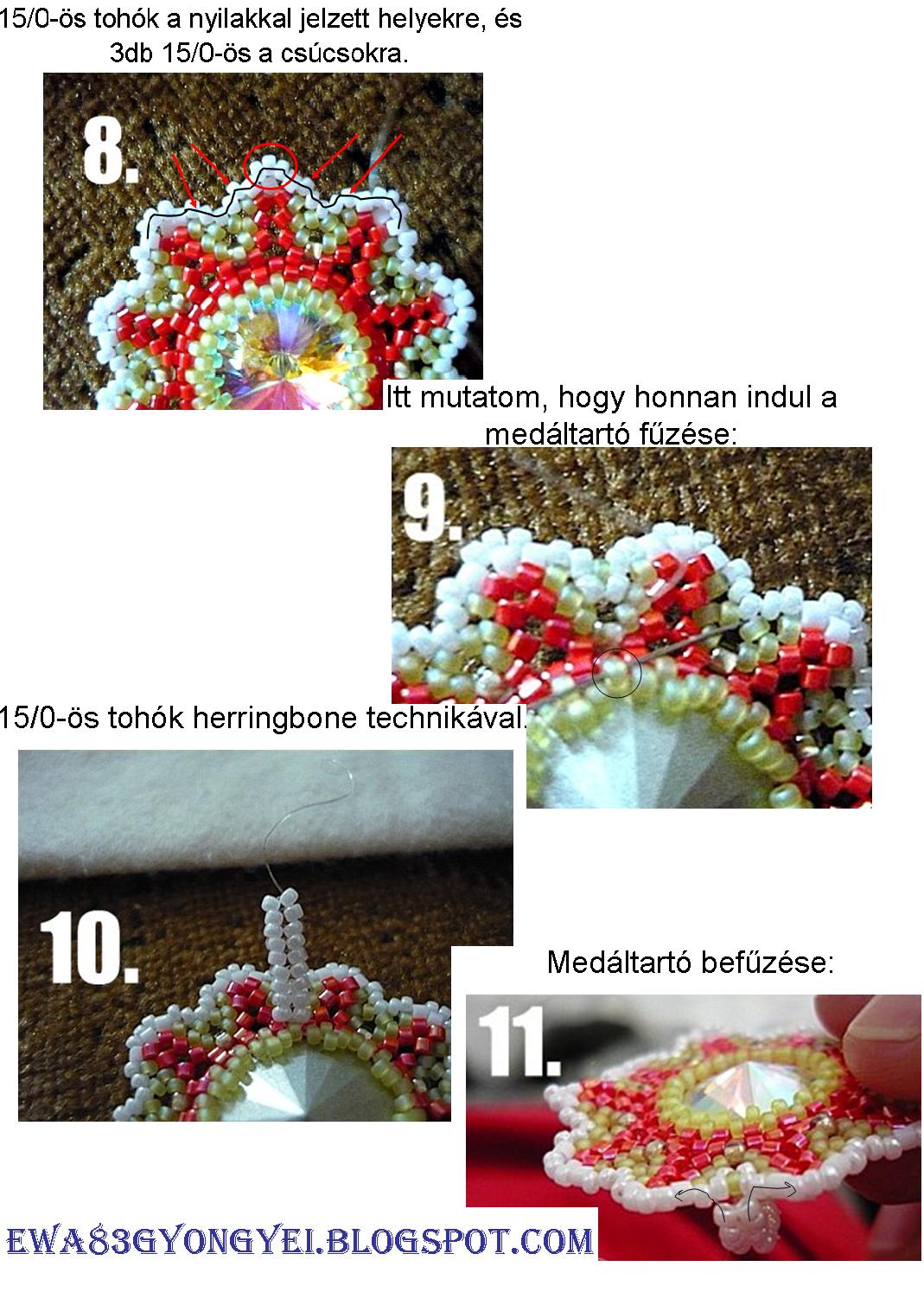 15/0-ös tohók a nyilakkal jelzett helyekre, és 3db 15/0-ös a csúcsokra.

8.

Itt mutatom, hogy honnan indul a medáltartó fűzése:

9.

15/0-ös tohók herringbone technikával.

10.

Medáltartó befűzése:

11.

EWA83GYONGYEI.BLOGSPOT.COM