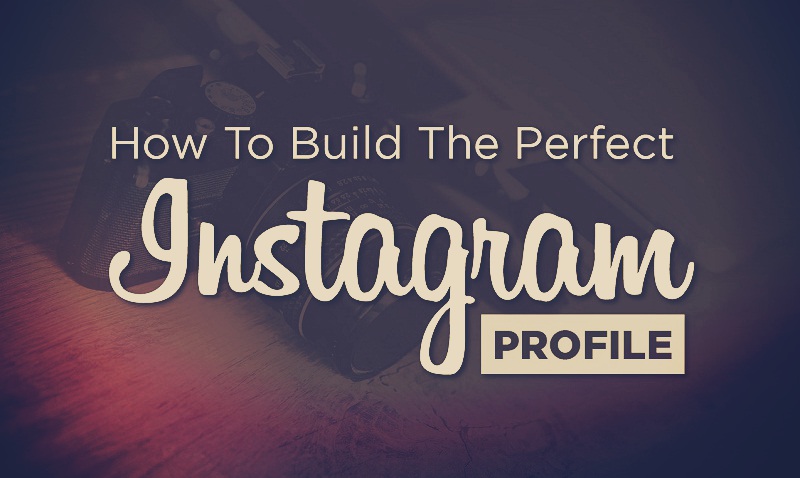 How To Build The Perfect
Instagram
PROFILE