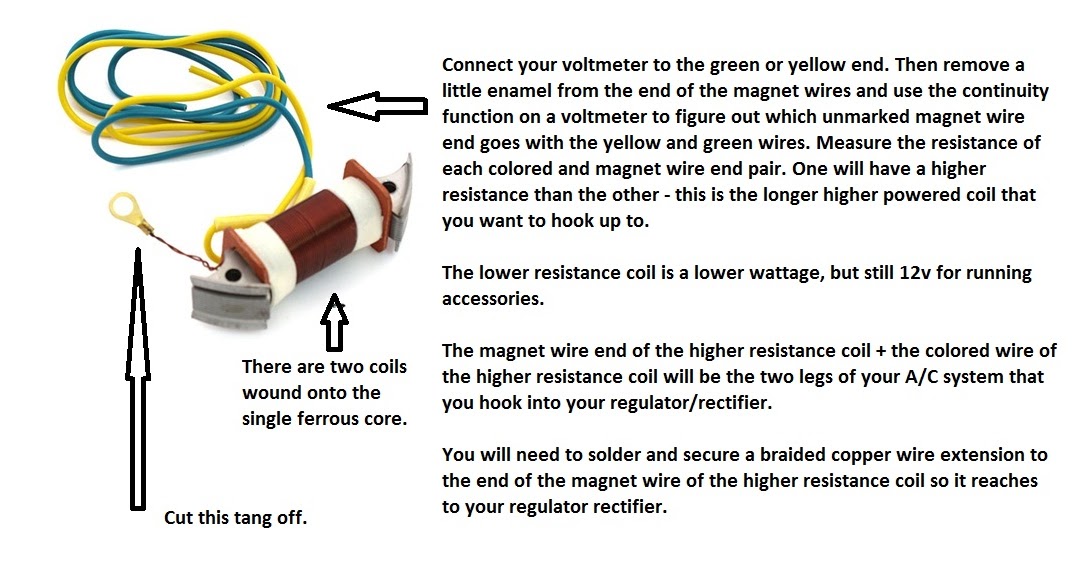 Connect your voltmeter to the green or yellow end. Then remove a little enamel from the end of the magnet wires and use the continuity function on a voltmeter to figure out which unmarked magnet wire end goes with the yellow and green wires. Measure the resistance of each colored and magnet wire end pair. One will have a higher resistance than the other - this is the longer higher powered coil that you want to hook up to.

The lower resistance coil is a lower wattage, but still 12v for running accessories.

The magnet wire end of the higher resistance coil + the colored wire of the higher resistance coil will be the two legs of your A/C system that you hook into your regulator/rectifier.

You will need to solder and secure a braided copper wire extension to the end of the magnet wire of the higher resistance coil so it reaches to your regulator rectifier.

There are two coils wound onto the single ferrous core.

Cut this tang off.