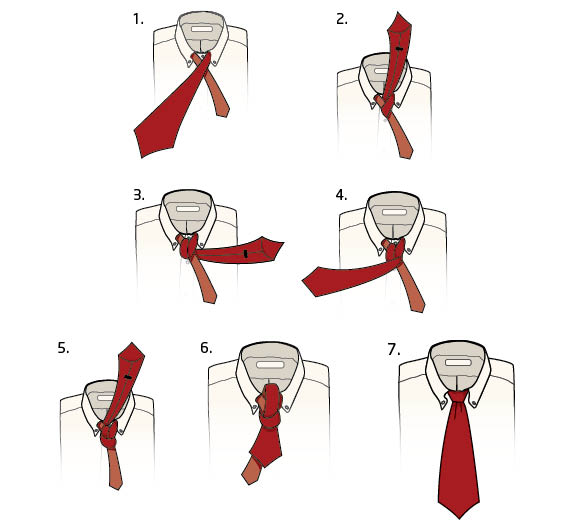 1.

2.

3.

4.

5.

6.

7.