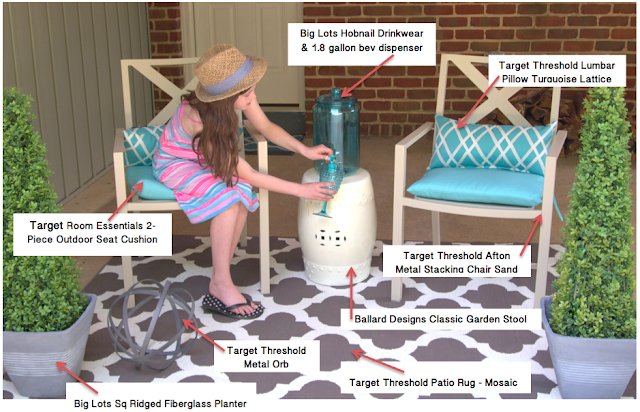 Big Lots Hobnail Drinkwear & 1.8 gallon bev dispenser

Target Threshold Lumbar Pillow Turquoise Lattice

Target Room Essentials 2-Piece Outdoor Seat Cushion

Target Threshold Afton Metal Stacking Chair Sand

Ballard Designs Classic Garden Stool

Target Threshold Metal Orb

Target Threshold Patio Rug - Mosaic

Big Lots Sq Ridged Fiberglass Planter