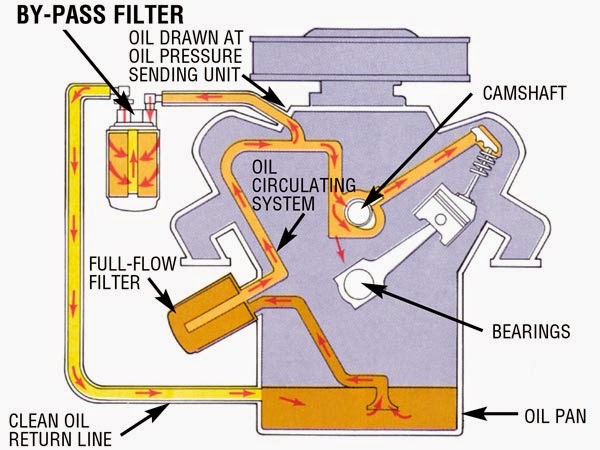 BY-PASS FILTER

OIL DRAWN AT OIL PRESSURE SENDING UNIT

CAMSHAFT

OIL CIRCULATING SYSTEM

FULL-FLOW FILTER

BEARINGS

CLEAN OIL RETURN LINE

OIL PAN