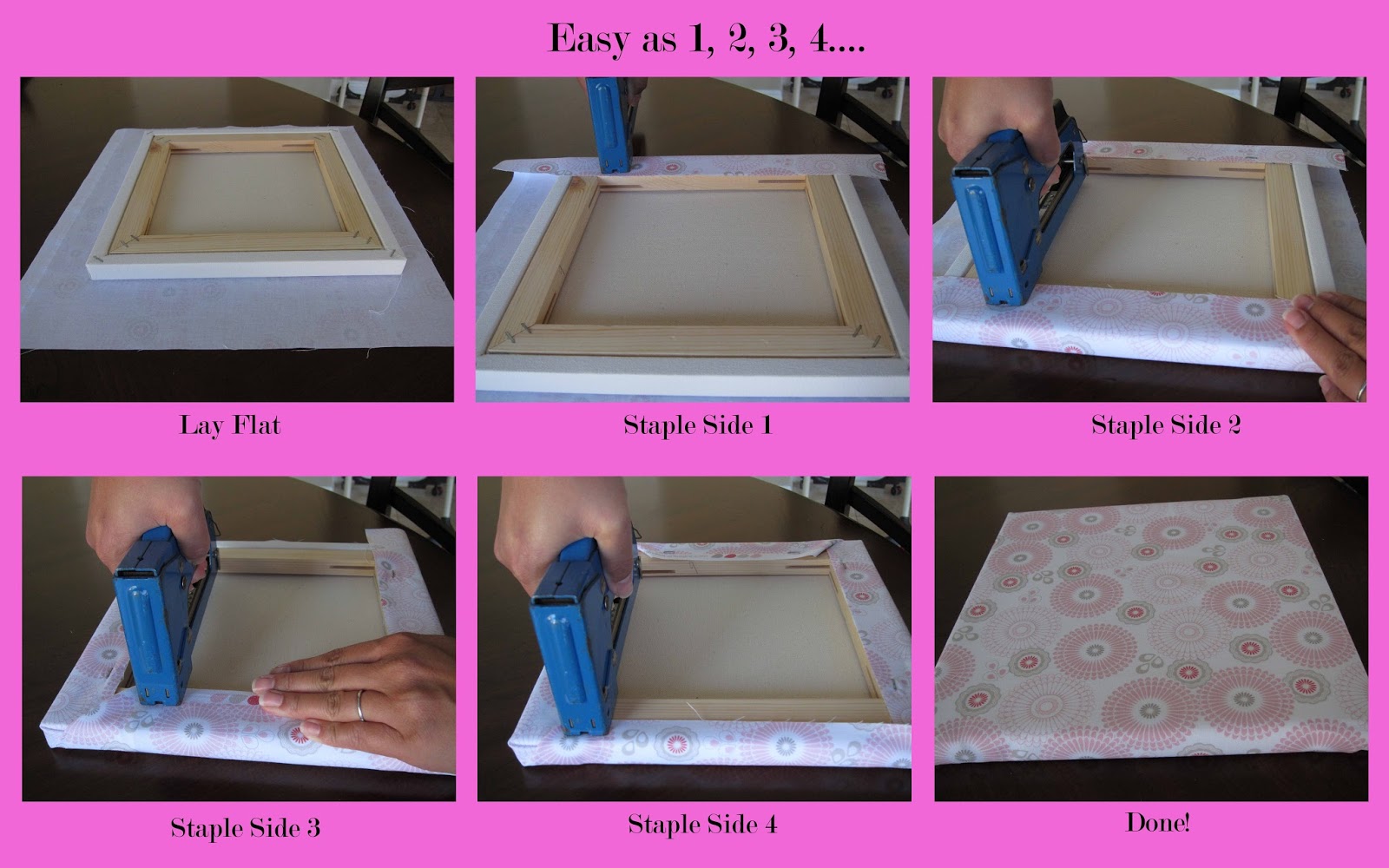 Easy as 1, 2, 3, 4....

Lay Flat

Staple Side 1

Staple Side 2

Staple Side 3

Staple Side 4

Done!