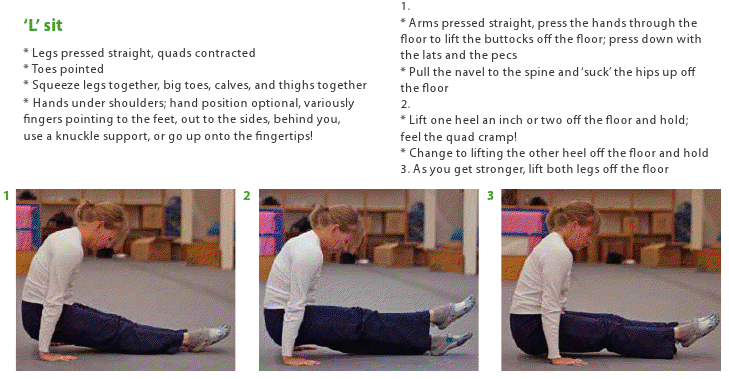 'L' sit

* Legs pressed straight, quads contracted
* Toes pointed
* Squeeze legs together, big toes, calves, and thighs together
* Hands under shoulders; hand position optional, variously fingers pointing to the feet, out to the sides, behind you, use a knuckle support, or go up onto the fingertips!

1.
* Arms pressed straight, press the hands through the floor to lift the buttocks off the floor; press down with the lats and the pecs
* Pull the navel to the spine and 'suck' the hips up off the floor
2.
* Lift one heel an inch or two off the floor and hold; feel the quad cramp!
* Change to lifting the other heel off the floor and hold
3. As you get stronger, lift both legs off the floor

1

2

3