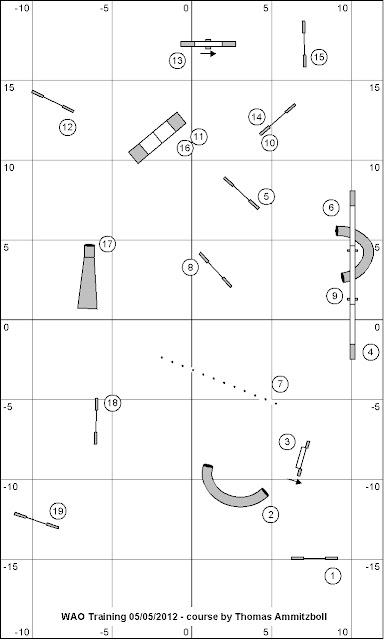 -10 -5 0 5 10

13 15

15

12 14 11 10 16

10 10

5 6

5 17 5

8

9

0 0

4

7

-5 18 -5

3

-10 -10

19 2

-15 -15

1

WAO Training 05/05/2012 - course by Thomas Ammitzboll

-10 -5 0 5 10