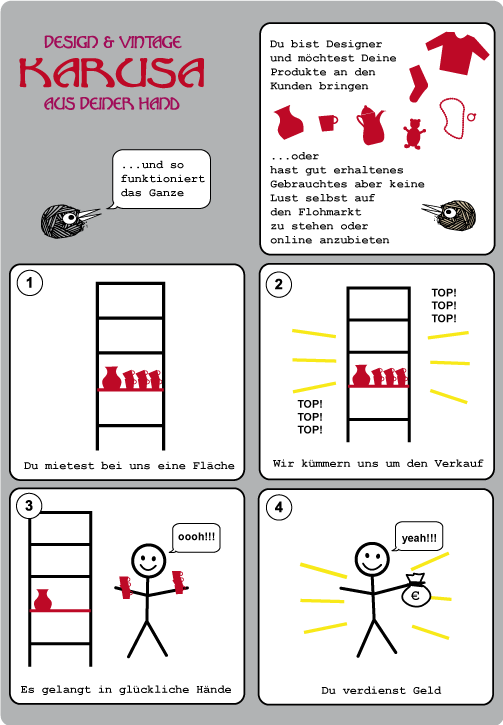 DESIGN & VINTAGE
KARUSA
AUS DEINER HAND

...und so funktioniert das Ganze

Du bist Designer und möchtest Deine Produkte an den Kunden bringen

...oder hast gut erhaltenes Gebrauchtes aber keine Lust selbst auf den Flohmarkt zu stehen oder online anzubieten

1

Du mietest bei uns eine Fläche

2

TOP!
TOP!
TOP!

TOP!
TOP!
TOP!

Wir kümmern uns um den Verkauf

3

oooh!!!

Es gelangt in glückliche Hände

4

yeah!!!

€

Du verdienst Geld