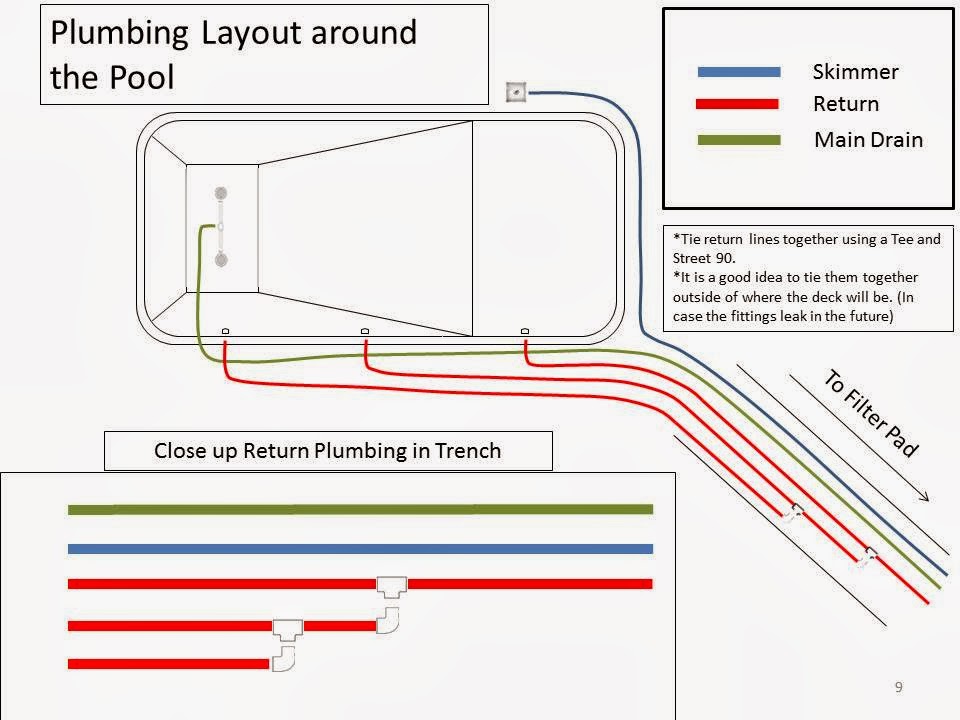 Plumbing Layout around the Pool

Skimmer
Return
Main Drain

*Tie return lines together using a Tee and Street 90.
*It is a good idea to tie them together outside of where the deck will be. (In case the fittings leak in the future)

To Filter Pad

Close up Return Plumbing in Trench

9