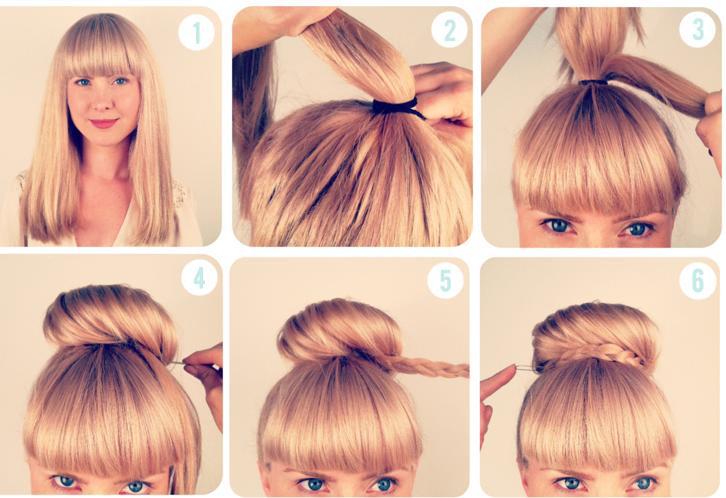 1

2

3

4

5

6