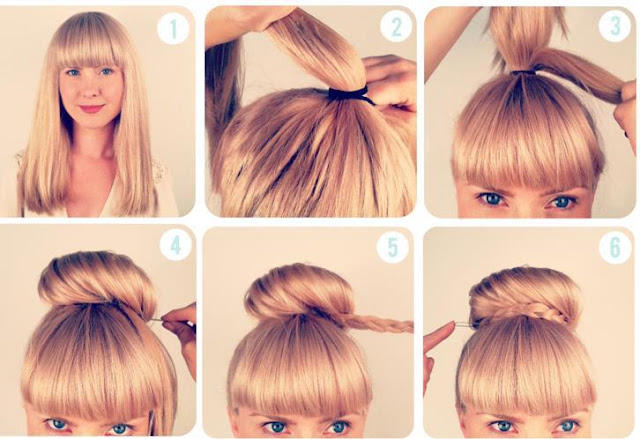 1
2
3
4
5
6