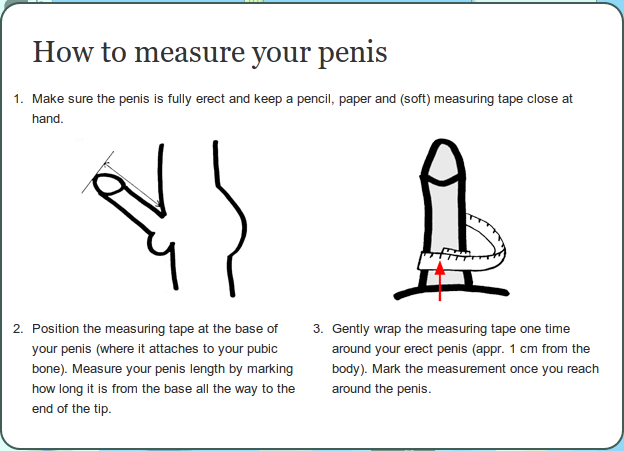 How to measure your penis

1. Make sure the penis is fully erect and keep a pencil, paper and (soft) measuring tape close at hand.

2. Position the measuring tape at the base of your penis (where it attaches to your pubic bone). Measure your penis length by marking how long it is from the base all the way to the end of the tip.

3. Gently wrap the measuring tape one time around your erect penis (appr. 1 cm from the body). Mark the measurement once you reach around the penis.