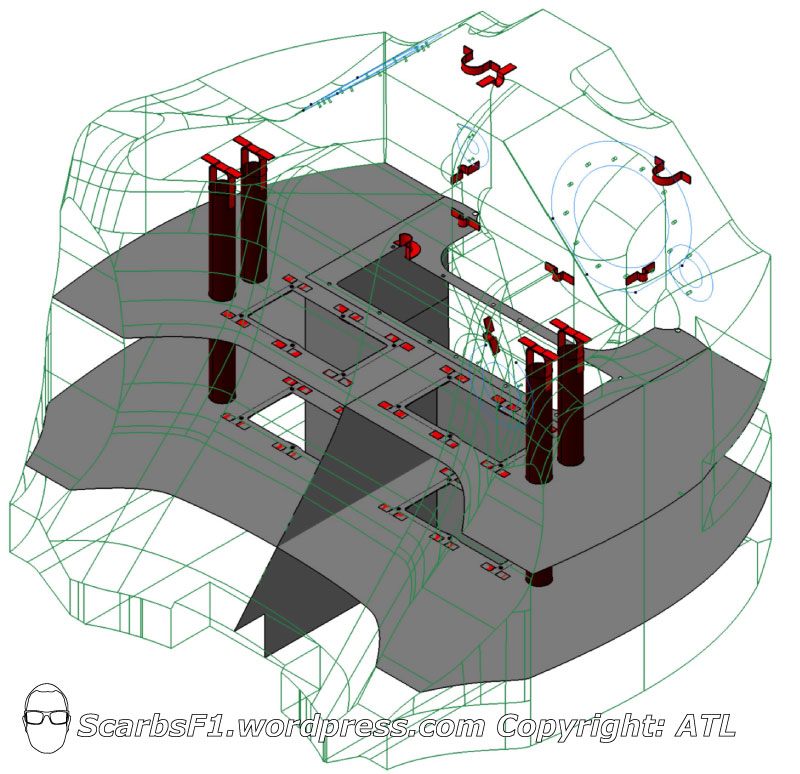 ScarbsF1.wordpress.com Copyright: ATL