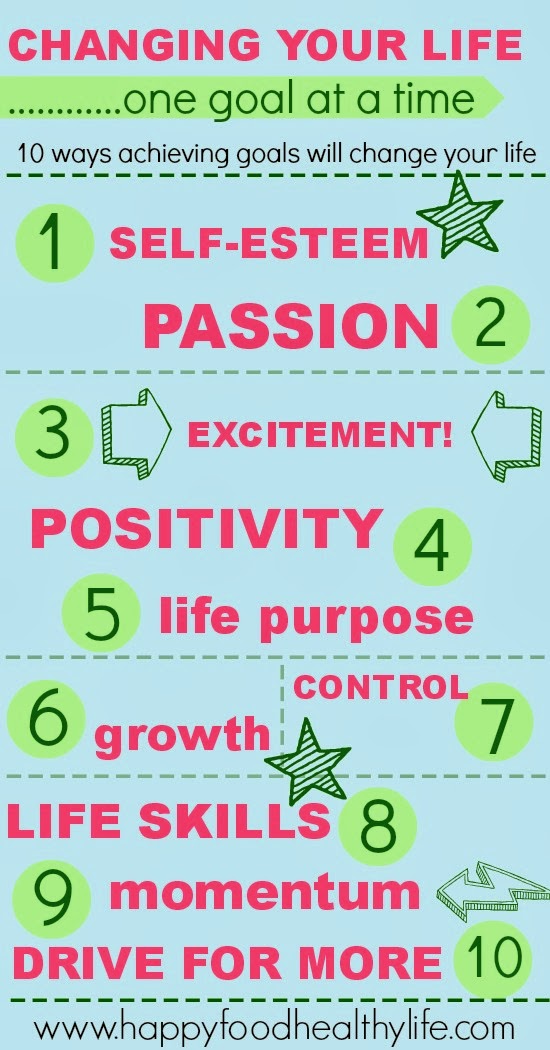 CHANGING YOUR LIFE

............one goal at a time

10 ways achieving goals will change your life

1 SELF-ESTEEM

PASSION 2

3 EXCITEMENT!

POSITIVITY 4

5 life purpose

6 growth

CONTROL 7

LIFE SKILLS 8

9 momentum

DRIVE FOR MORE 10

www.happyfoodhealthylife.com