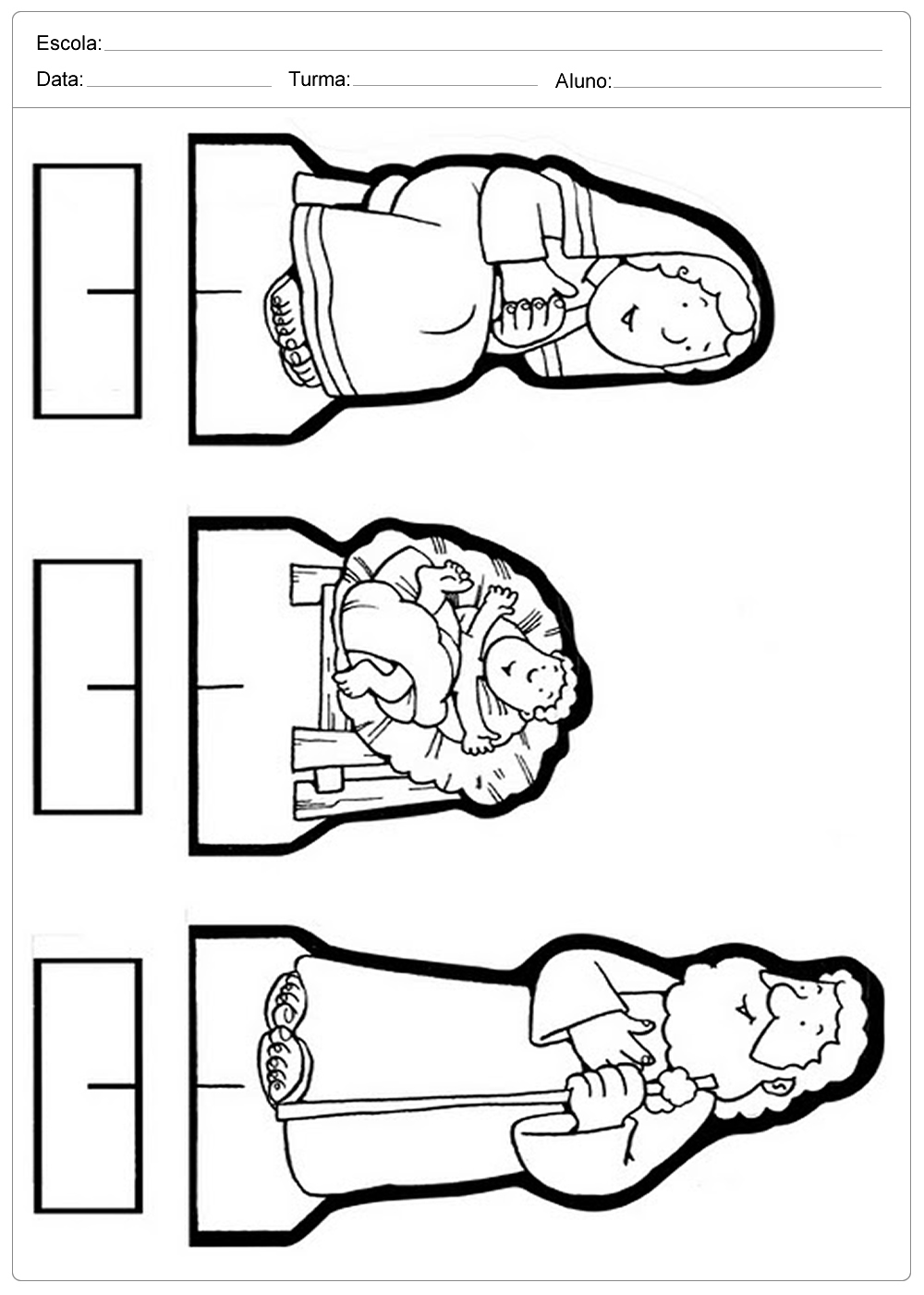 Escola:

Data: Turma: Aluno: