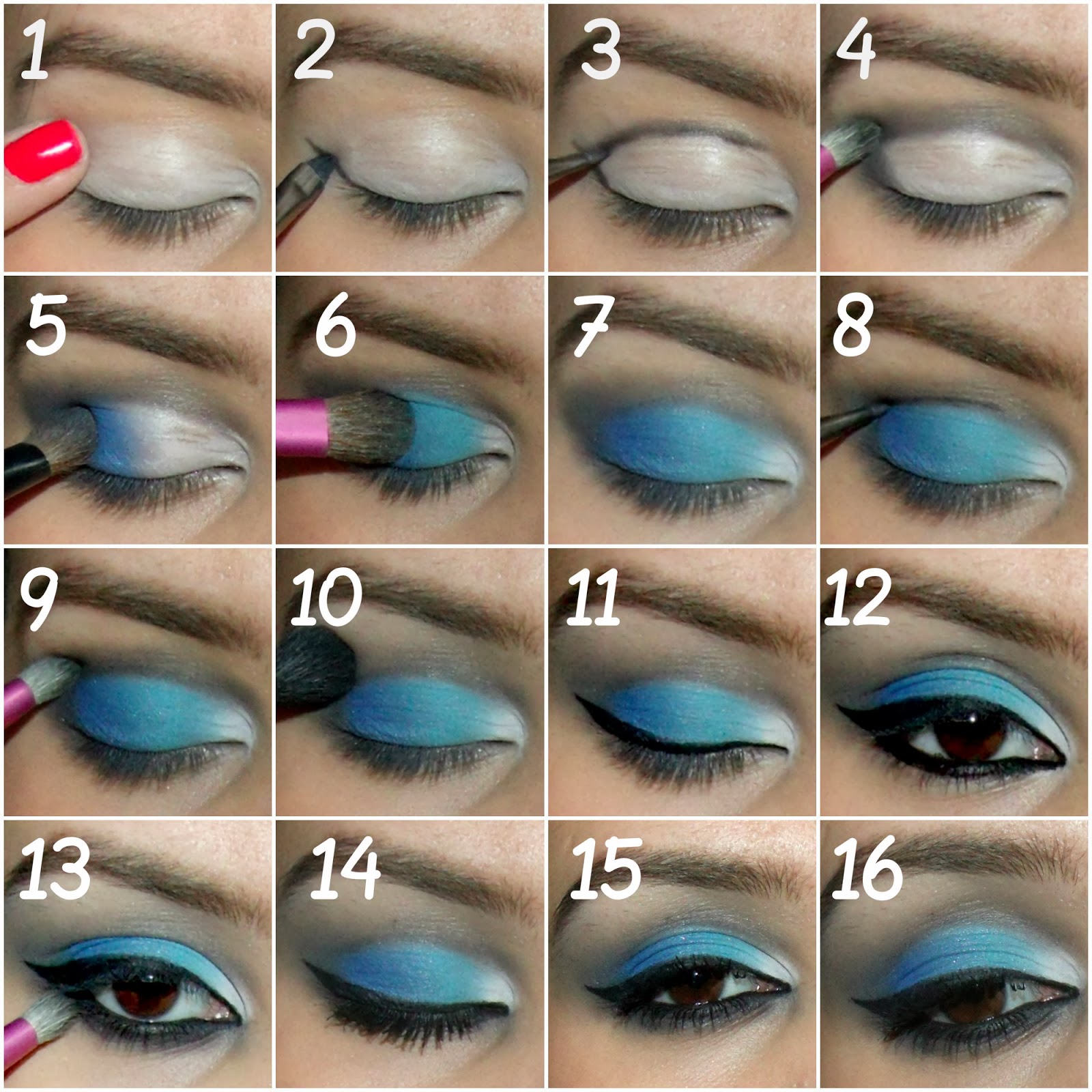 1 2 3 4

5 6 7 8

9 10 11 12

13 14 15 16