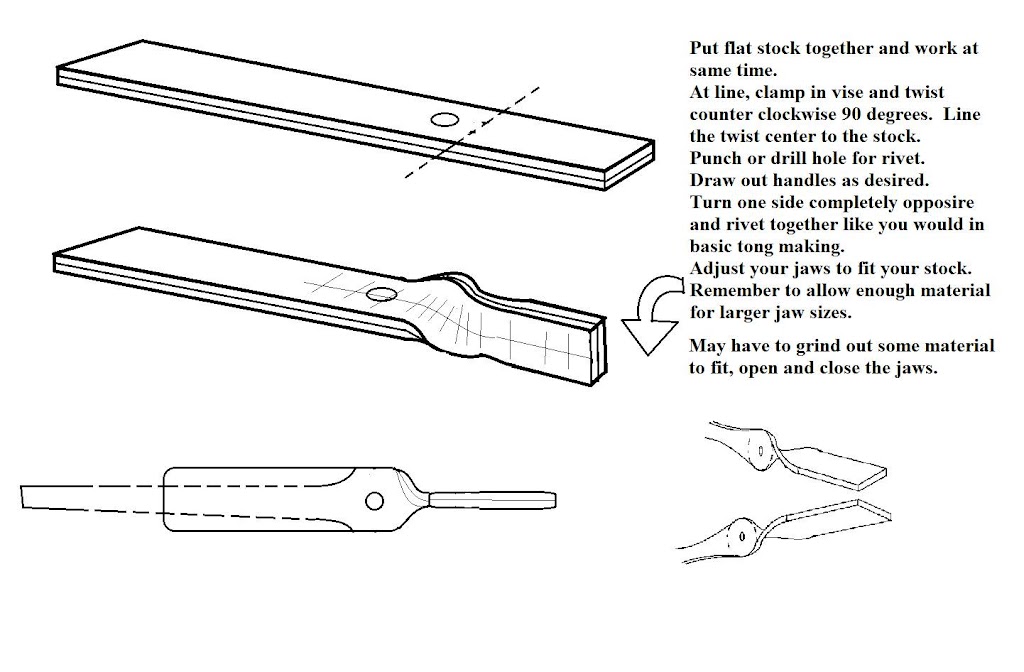 Put flat stock together and work at same time.
At line, clamp in vise and twist counter clockwise 90 degrees. Line the twist center to the stock.
Punch or drill hole for rivet.
Draw out handles as desired.
Turn one side completely opposire and rivet together like you would in basic tong making.
Adjust your jaws to fit your stock.
Remember to allow enough material for larger jaw sizes.

May have to grind out some material to fit, open and close the jaws.