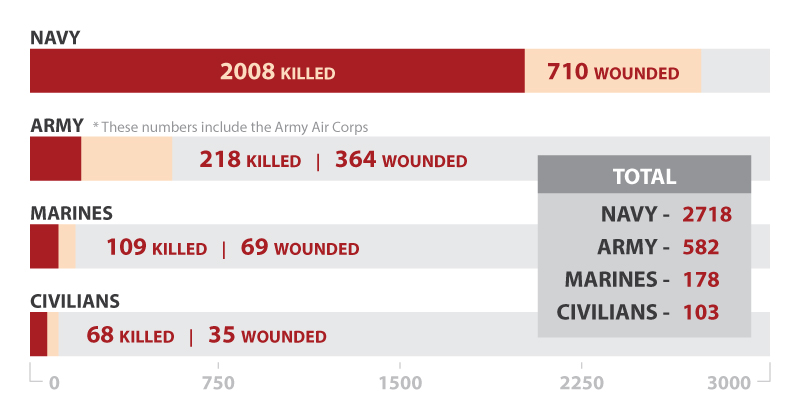 NAVY
2008 KILLED
710 WOUNDED

ARMY * These numbers include the Army Air Corps
218 KILLED | 364 WOUNDED

MARINES
109 KILLED | 69 WOUNDED

CIVILIANS
68 KILLED | 35 WOUNDED

TOTAL
NAVY - 2718
ARMY - 582
MARINES - 178
CIVILIANS - 103

0
750
1500
2250
3000