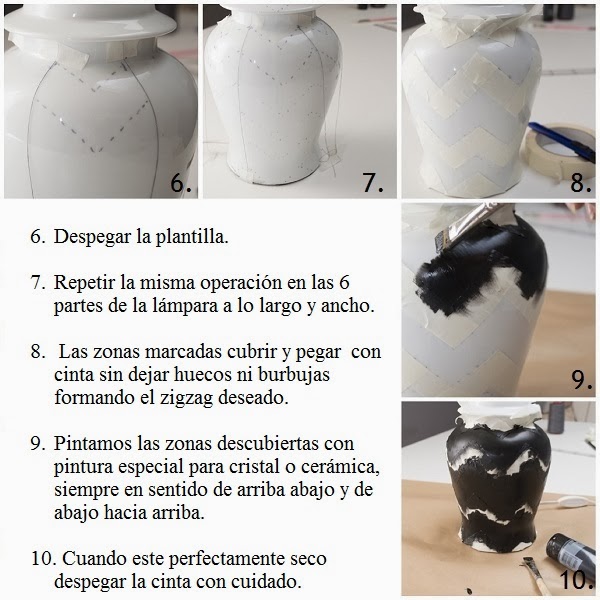 6.

7.

8.

6. Despegar la plantilla.

7. Repetir la misma operación en las 6 partes de la lámpara a lo largo y ancho.

8. Las zonas marcadas cubrir y pegar con cinta sin dejar huecos ni burbujas formando el zigzag deseado.

9. Pintamos las zonas descubiertas con pintura especial para cristal o cerámica, siempre en sentido de arriba abajo y de abajo hacia arriba.

10. Cuando este perfectamente seco despegar la cinta con cuidado.

9.

10.