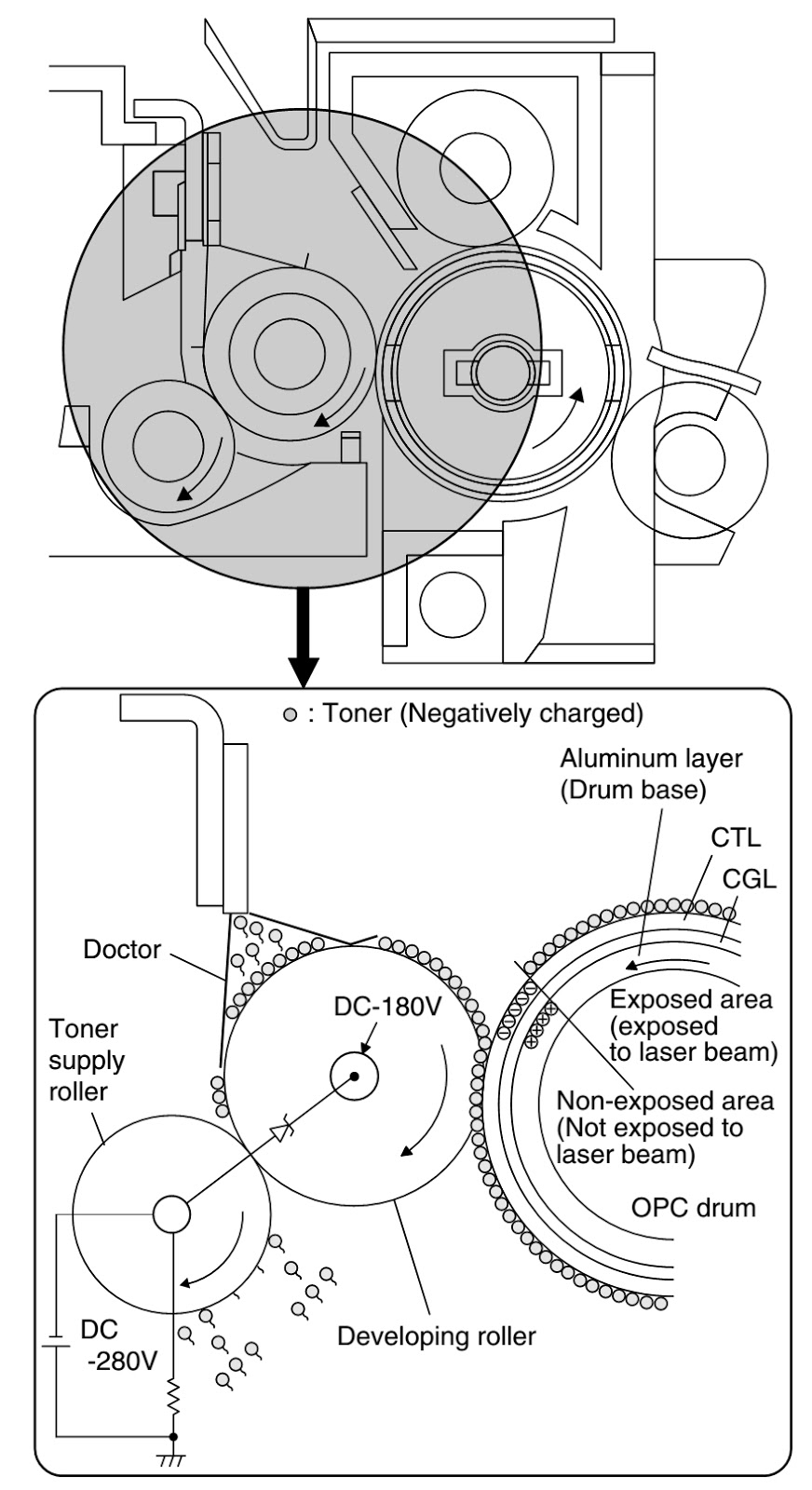 : Toner (Negatively charged)

Aluminum layer (Drum base)

CTL

CGL

Doctor

DC-180V

Exposed area (exposed to laser beam)

Toner supply roller

Non-exposed area (Not exposed to laser beam)

OPC drum

DC -280V

Developing roller