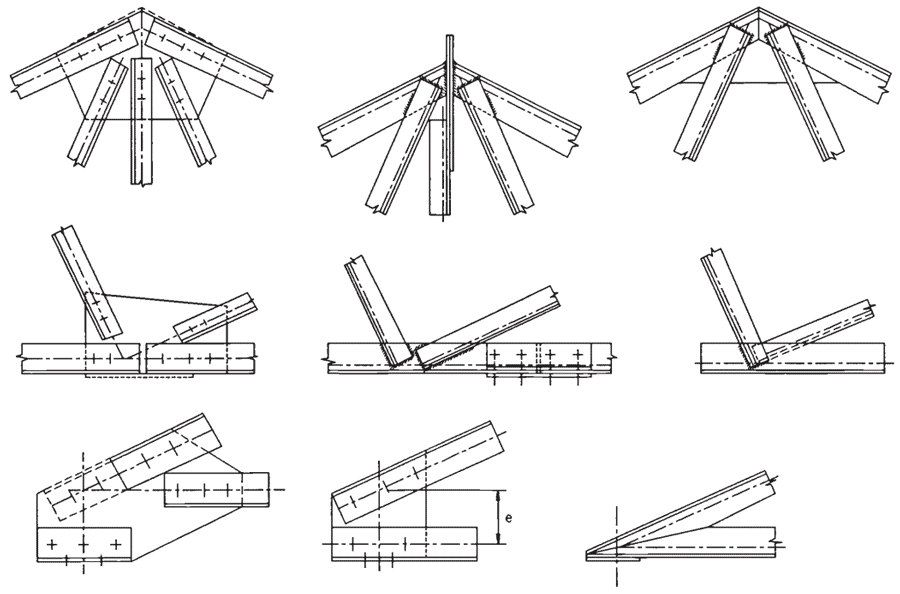 e