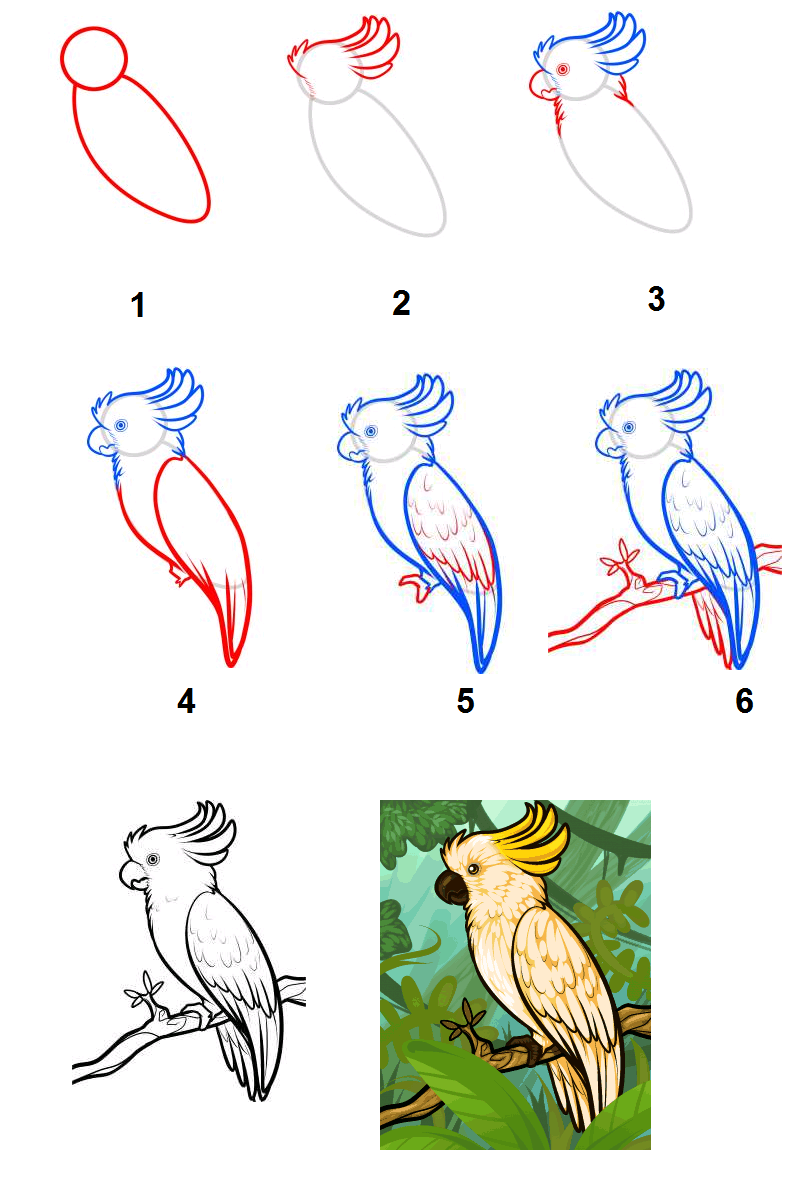 1
2
3
4
5
6