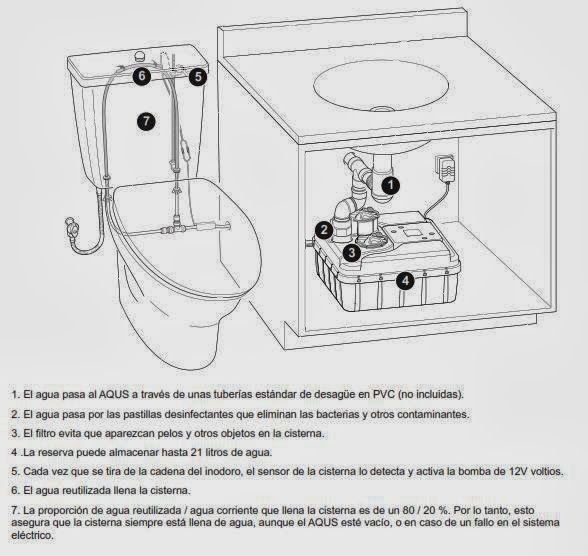 6
5
7
1
2
3
4

1. El agua pasa al AQUS a través de unas tuberías estándar de desagüe en PVC (no incluidas).

2. El agua pasa por las pastillas desinfectantes que eliminan las bacterias y otros contaminantes.

3. El filtro evita que aparezcan pelos y otros objetos en la cisterna.

4 .La reserva puede almacenar hasta 21 litros de agua.

5. Cada vez que se tira de la cadena del inodoro, el sensor de la cisterna lo detecta y activa la bomba de 12V voltios.

6. El agua reutilizada llena la cisterna.

7. La proporción de agua reutilizada / agua corriente que llena la cisterna es de un 80 / 20 %. Por lo tanto, esto asegura que la cisterna siempre está llena de agua, aunque el AQUS esté vacío, o en caso de un fallo en el sistema eléctrico.