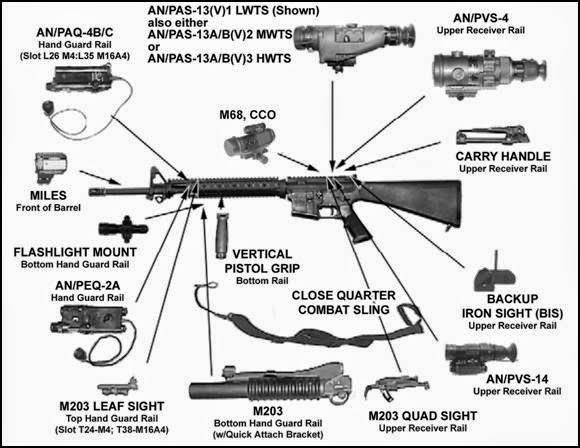 AN/PAQ-4B/C
Hand Guard Rail
(Slot L26 M4:L35 M16A4)

AN/PAS-13(V)1 LWTS (Shown)
also either
AN/PAS-13A/B(V)2 MWTS
or
AN/PAS-13A/B(V)3 HWTS

AN/PVS-4
Upper Receiver Rail

M68, CCO

CARRY HANDLE
Upper Receiver Rail

MILES
Front of Barrel

FLASHLIGHT MOUNT
Bottom Hand Guard Rail

VERTICAL
PISTOL GRIP
Bottom Rail

AN/PEQ-2A
Hand Guard Rail

CLOSE QUARTER
COMBAT SLING

BACKUP
IRON SIGHT (BIS)
Upper Receiver Rail

AN/PVS-14
Upper Receiver Rail

M203 LEAF SIGHT
Top Hand Guard Rail
(Slot T24-M4; T38-M16A4)

M203
Bottom Hand Guard Rail
(w/Quick Attach Bracket)

M203 QUAD SIGHT
Upper Receiver Rail