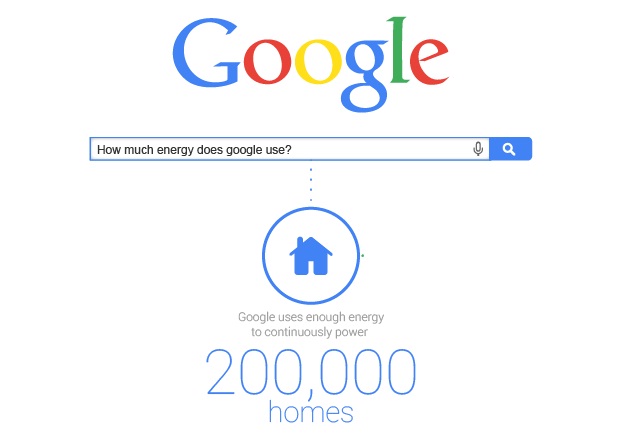 Google

How much energy does google use?

Google uses enough energy to continuously power

200,000

homes