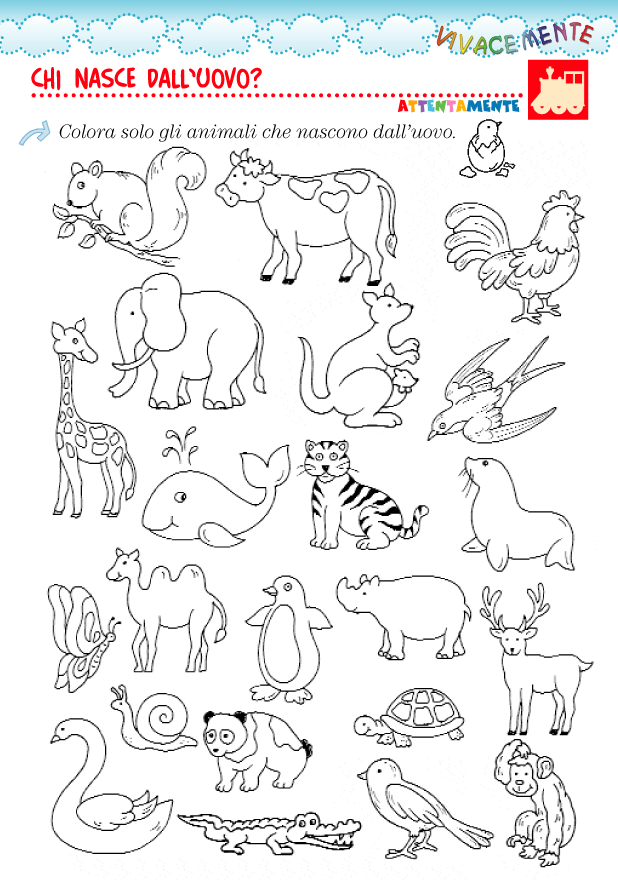 VIVACEMENTE

CHI NASCE DALL'UOVO?

ATTENTAMENTE

Colora solo gli animali che nascono dall'uovo.