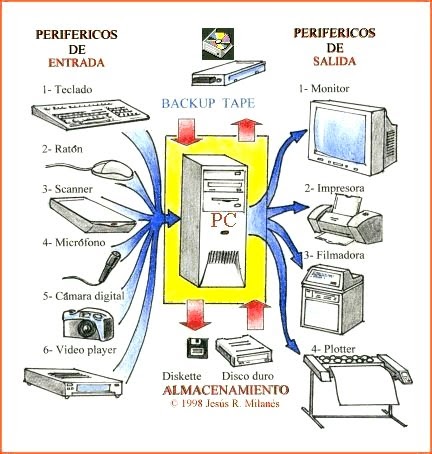 PERIFERICOS
DE
ENTRADA

1- Teclado

2- Ratón

3- Scanner

4- Micrófono

5- Cámara digital

6- Video player

BACKUP TAPE

PC

Diskette

Disco duro

ALMACENAMIENTO

© 1998 Jesús R. Milanés

PERIFERICOS
DE
SALIDA

1- Monitor

2- Impresora

3- Filmadora

4- Plotter