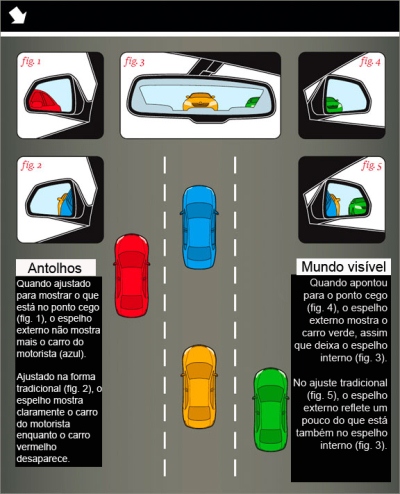 fig. 1

fig. 3

fig. 4

fig. 2

fig. 5

Antolhos

Quando ajustado para mostrar o que está no ponto cego (fig. 1), o espelho externo não mostra mais o carro do motorista (azul).

Ajustado na forma tradicional (fig. 2), o espelho mostra claramente o carro do motorista enquanto o carro vermelho desaparece.

Mundo visível

Quando apontou para o ponto cego (fig. 4), o espelho externo mostra o carro verde, assim que deixa o espelho interno (fig. 3).

No ajuste tradicional (fig. 5), o espelho externo reflete um pouco do que está também no espelho interno (fig. 3).