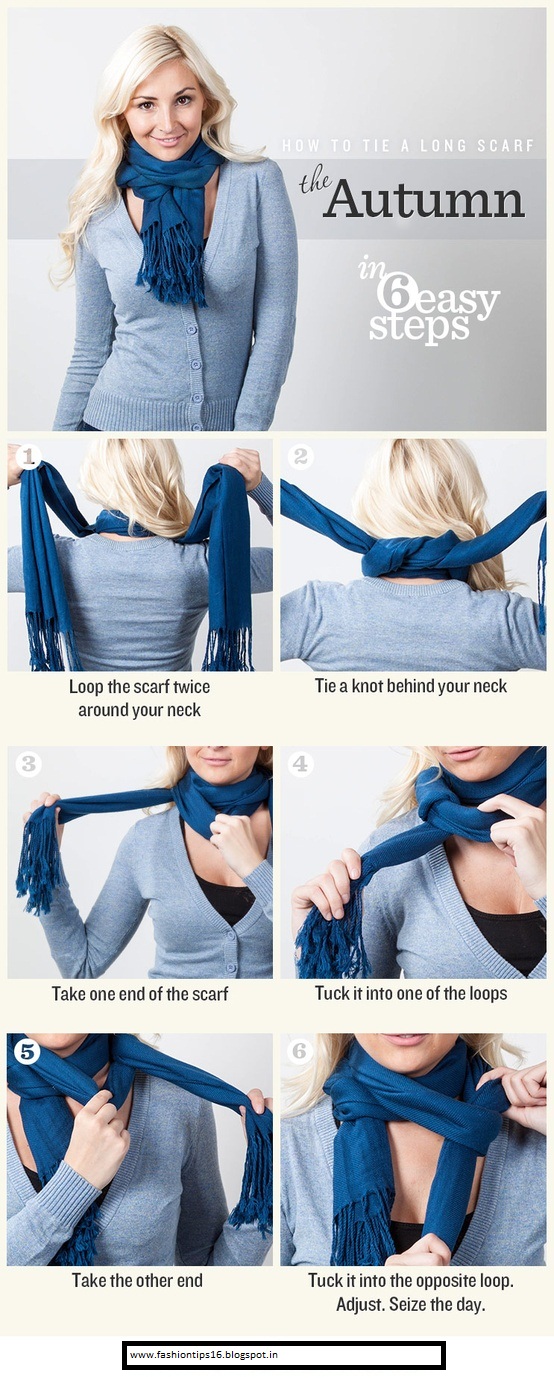 HOW TO TIE A LONG SCARF

the Autumn

in 6 easy steps

1

Loop the scarf twice around your neck

2

Tie a knot behind your neck

3

Take one end of the scarf

4

Tuck it into one of the loops

5

Take the other end

6

Tuck it into the opposite loop. Adjust. Seize the day.

www.fashiontips16.blogspot.in