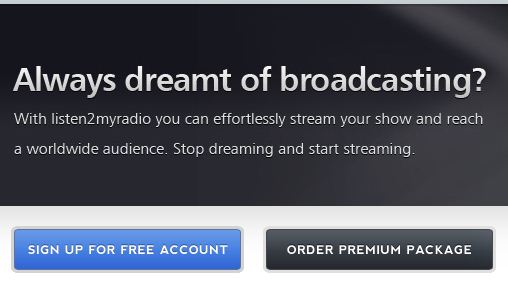 Always dreamt of broadcasting?

With listen2myradio you can effortlessly stream your show and reach a worldwide audience. Stop dreaming and start streaming.

SIGN UP FOR FREE ACCOUNT

ORDER PREMIUM PACKAGE