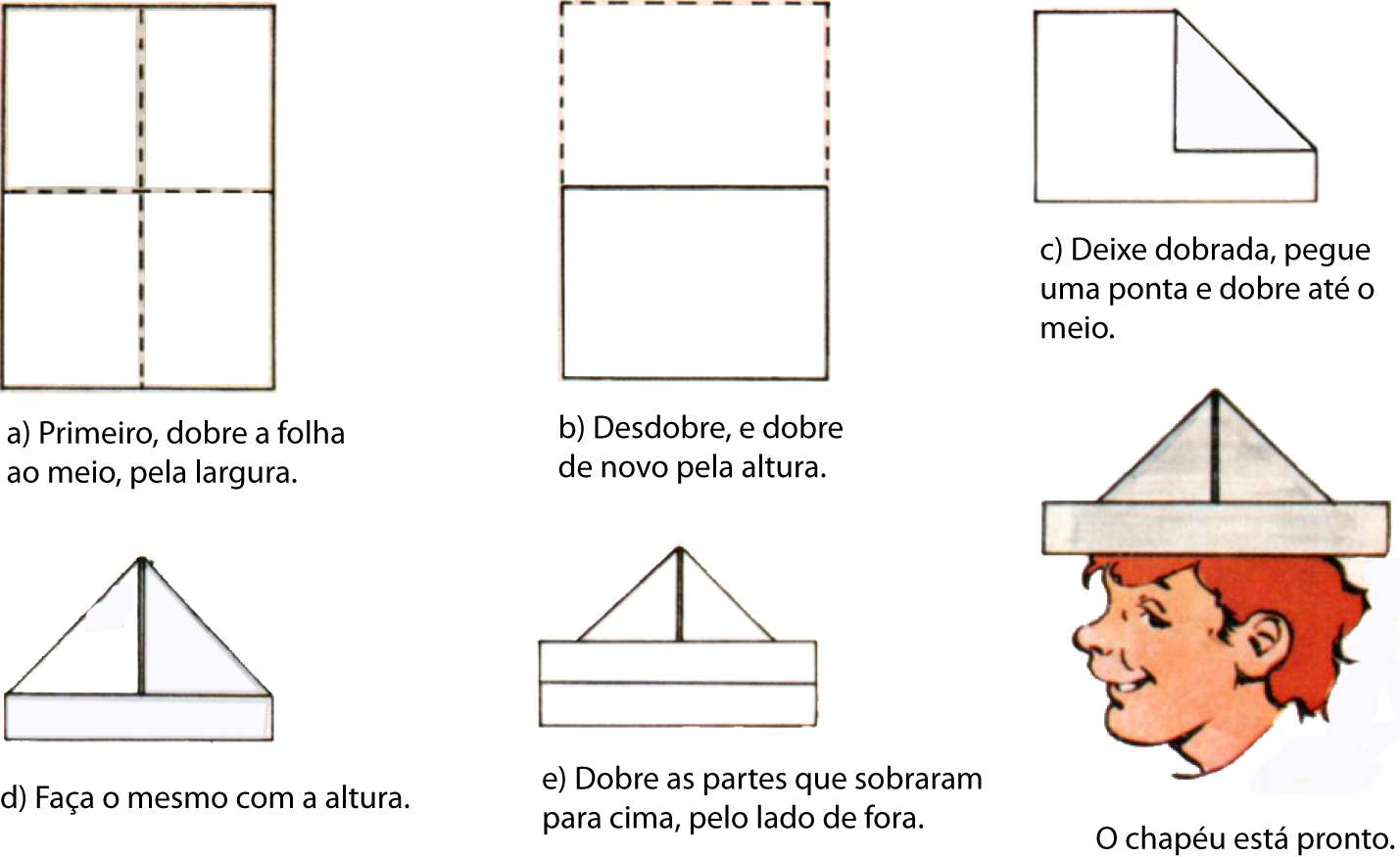 a) Primeiro, dobre a folha ao meio, pela largura.

b) Desdobre, e dobre de novo pela altura.

c) Deixe dobrada, pegue uma ponta e dobre até o meio.

d) Faça o mesmo com a altura.

e) Dobre as partes que sobraram para cima, pelo lado de fora.

O chapéu está pronto.