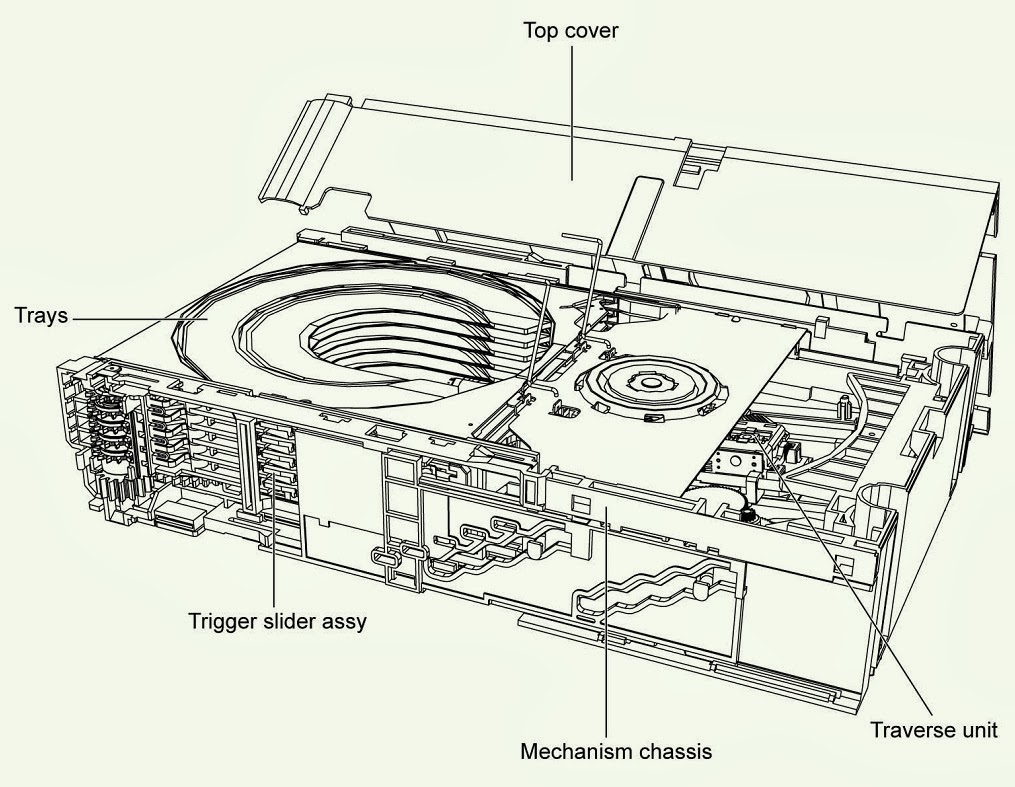 Top cover

Trays

Trigger slider assy

Mechanism chassis

Traverse unit