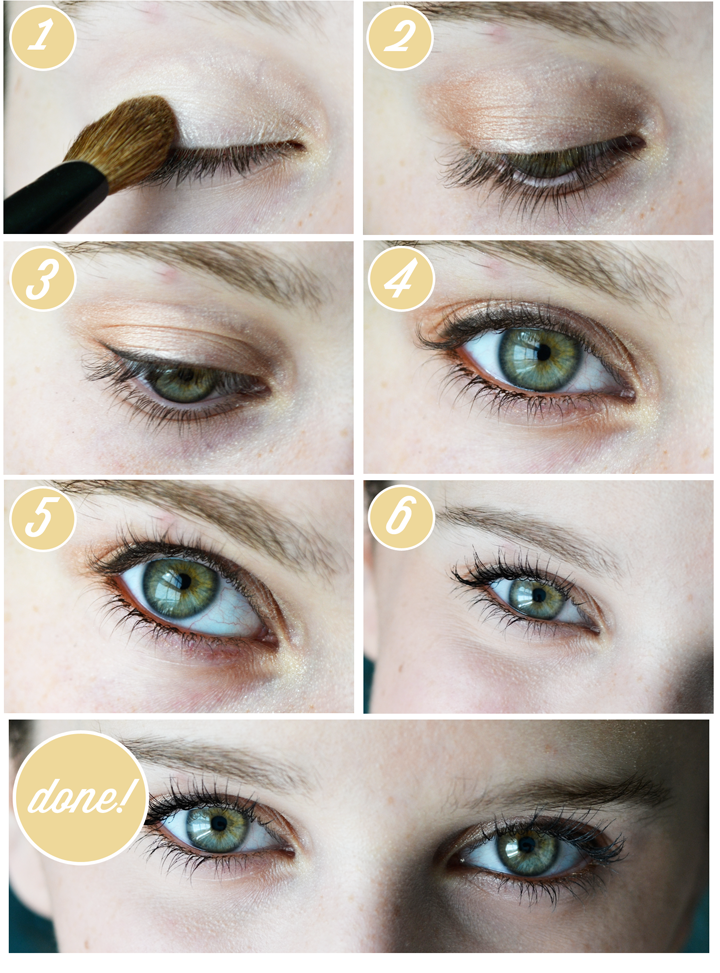 1

2

3

4

5

6

done!