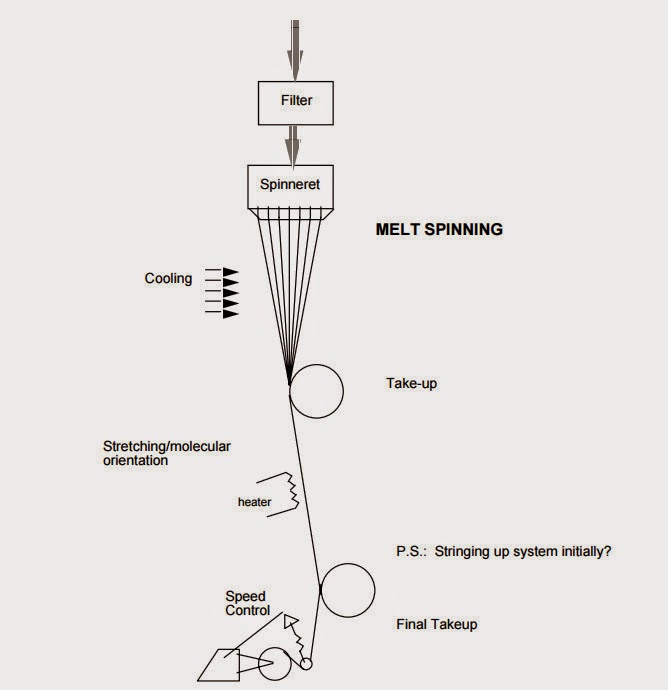 Filter

Spinneret

MELT SPINNING

Cooling

Take-up

Stretching/molecular orientation

heater

P.S.: Stringing up system initially?

Speed Control

Final Takeup