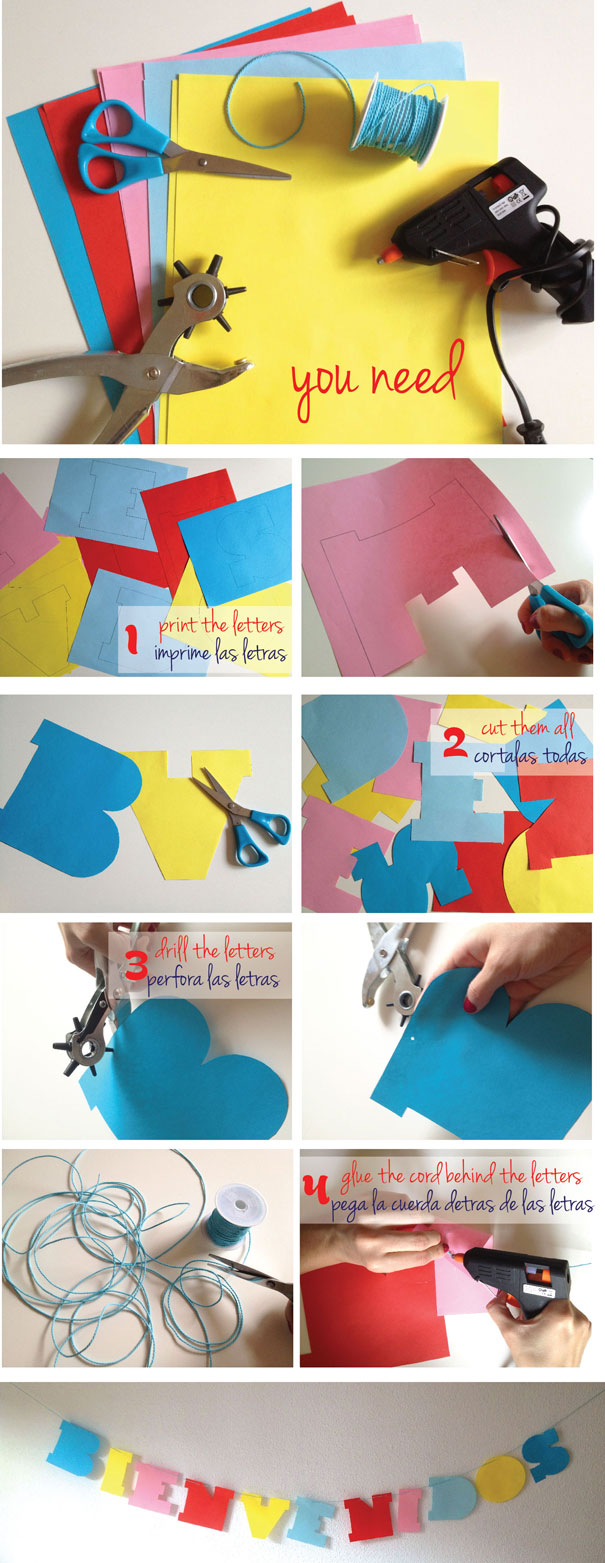 you need

1 print the letters
imprime las letras

2 cut them all
cortalas todas

3 drill the letters
perfora las letras

4 glue the cord behind the letters
pega la cuerda detras de las letras

BIENVENIDOS